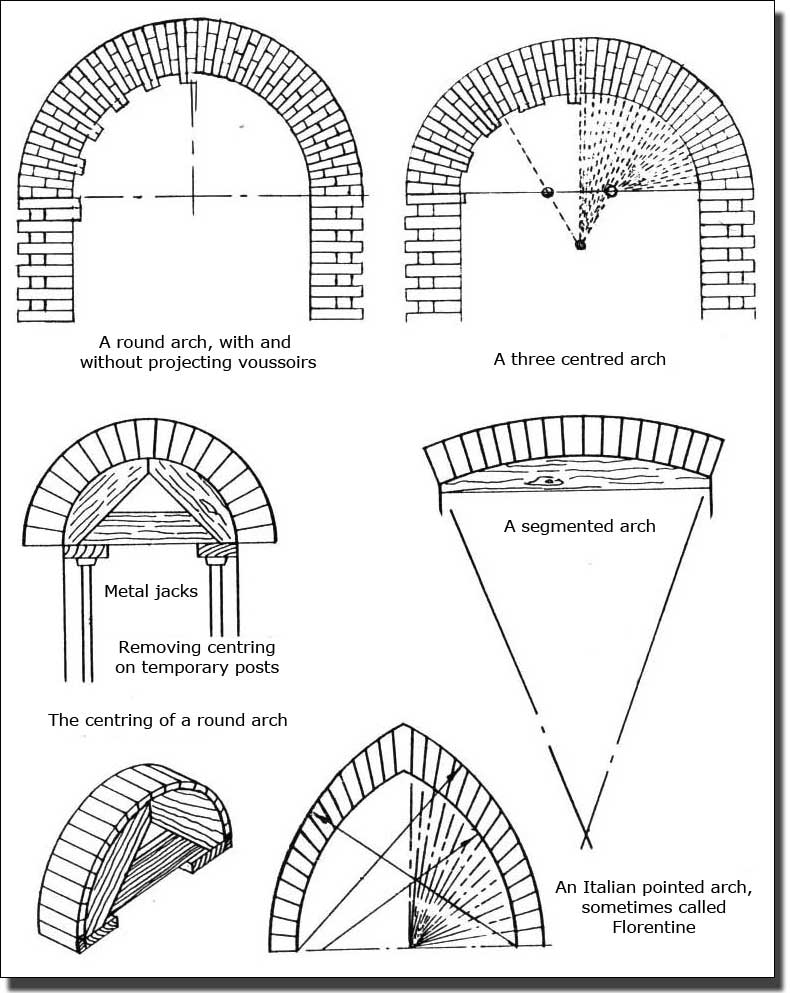 A round arch, with and without projecting voussoirs

A three centred arch

A segmented arch

Metal jacks

Removing centring on temporary posts

The centring of a round arch

An Italian pointed arch, sometimes called Florentine